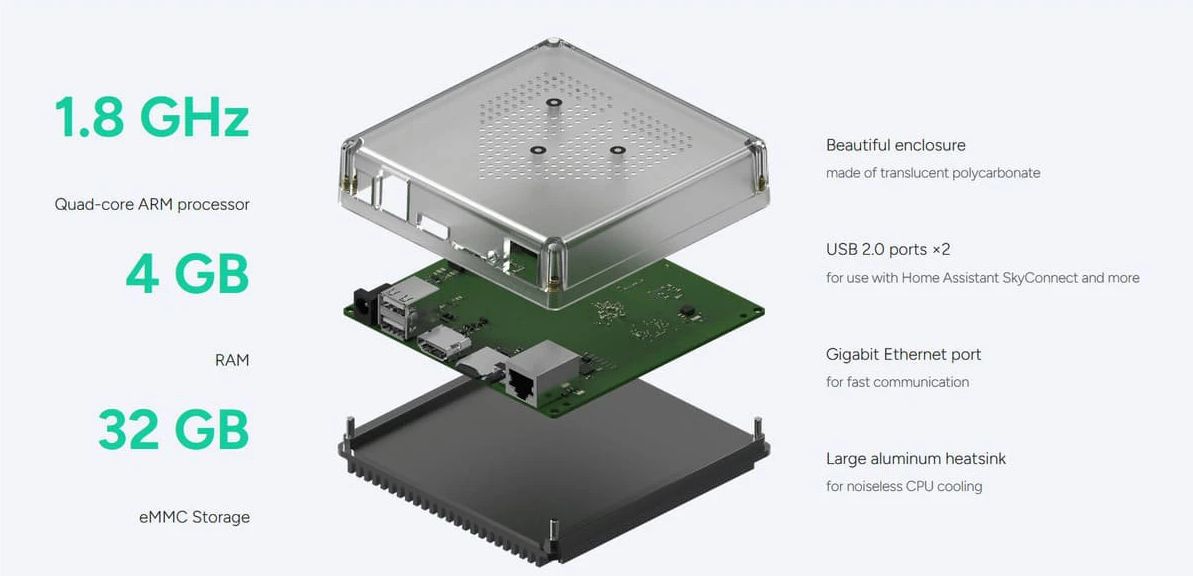 1.8 GHz

Quad-core ARM processor

4 GB

RAM

32 GB

eMMC Storage

Beautiful enclosure

made of translucent polycarbonate

USB 2.0 ports ×2

for use with Home Assistant SkyConnect and more

Gigabit Ethernet port

for fast communication

Large aluminum heatsink

for noiseless CPU cooling